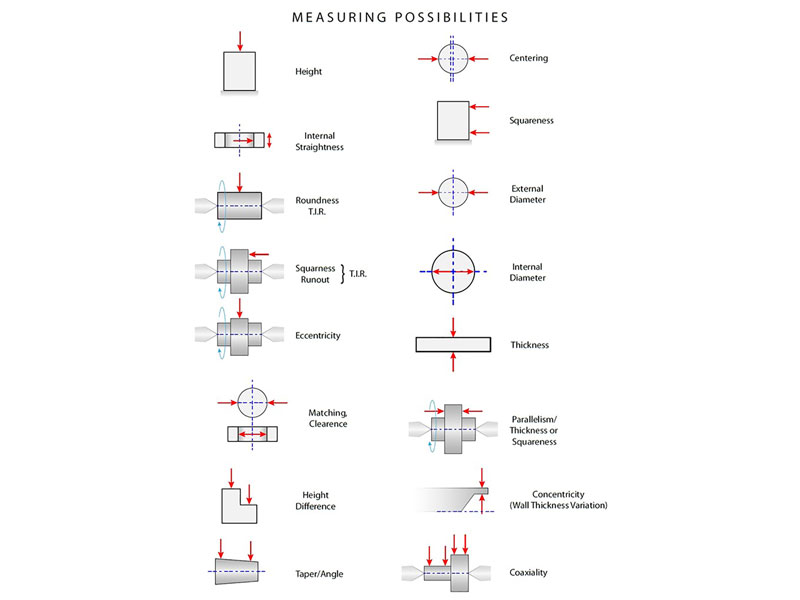 MEASURING POSSIBILITIES

Height

Internal Straightness

Roundness T.I.R.

Squarness Runout } T.I.R.

Eccentricity

Matching, Clearence

Height Difference

Taper/Angle

Centering

Squareness

External Diameter

Internal Diameter

Thickness

Parallelism/ Thickness or Squareness

Concentricity (Wall Thickness Variation)

Coaxiality