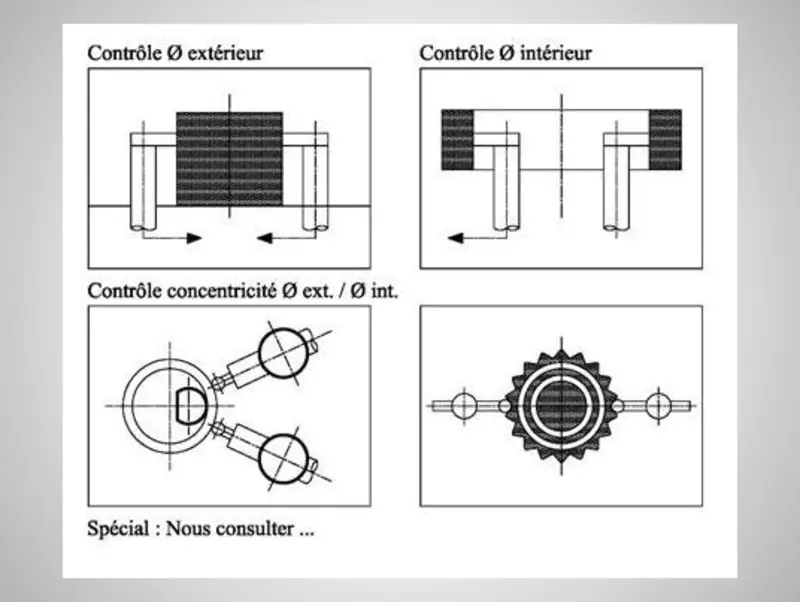 Contrôle Ø extérieur

Contrôle Ø intérieur

Contrôle concentricité Ø ext. / Ø int.

Spécial : Nous consulter ...